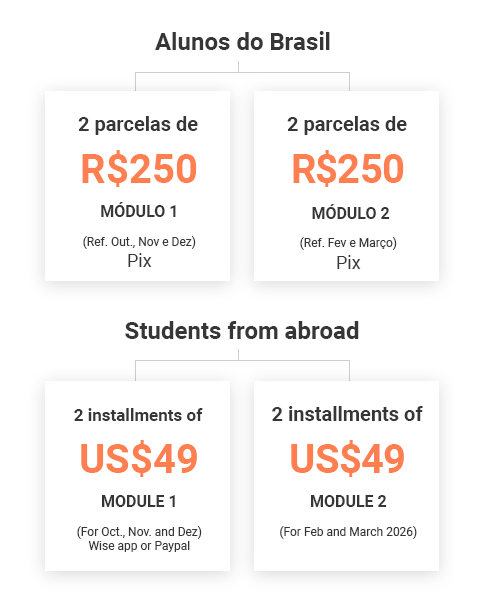 Alunos do Brasil

2 parcelas de
R$250
MÓDULO 1
(Ref. Out., Nov e Dez)
Pix

2 parcelas de
R$250
MÓDULO 2
(Ref. Fev e Março)
Pix

Students from abroad

2 installments of
US$49
MODULE 1
(For Oct., Nov. and Dez)
Wise app or Paypal

2 installments of
US$49
MODULE 2
(For Feb and March 2026)