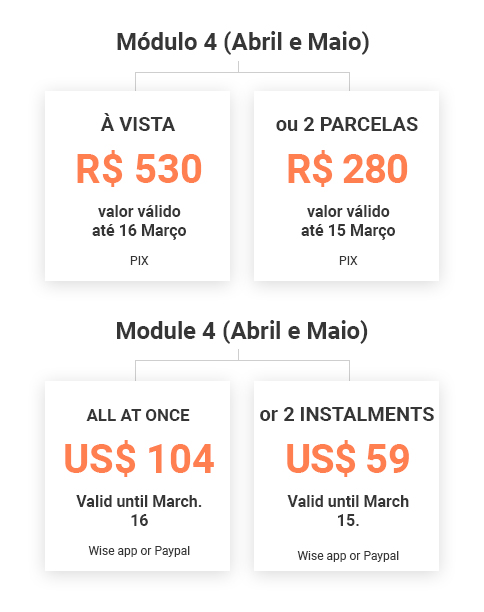 Módulo 4 (Abril e Maio)

À VISTA

R$ 530

valor válido até 16 Março

PIX

ou 2 PARCELAS

R$ 280

valor válido até 15 Março

PIX

Module 4 (Abril e Maio)

ALL AT ONCE

US$ 104

Valid until March. 16

Wise app or Paypal

or 2 INSTALMENTS

US$ 59

Valid until March 15.

Wise app or Paypal